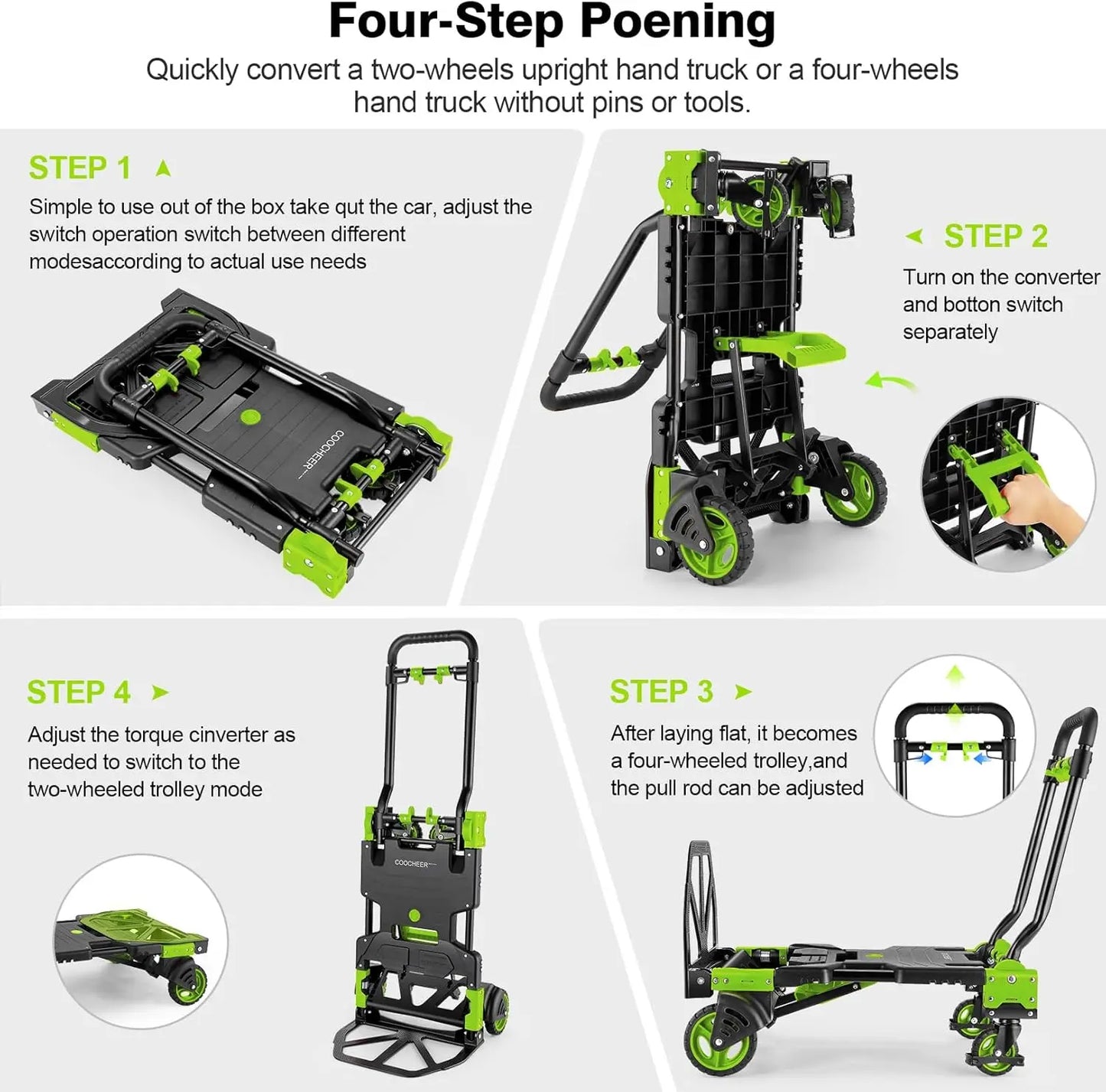 Four-Step Poening

Quickly convert a two-wheels upright hand truck or a four-wheels hand truck without pins or tools.

STEP 1

Simple to use out of the box take qut the car, adjust the switch operation switch between different modesaccording to actual use needs

COOCHEER

STEP 2

Turn on the converter and botton switch separately

STEP 4

Adjust the torque cinverter as needed to switch to the two-wheeled trolley mode

COOCHEER

STEP 3

After laying flat, it becomes a four-wheeled trolley,and the pull rod can be adjusted