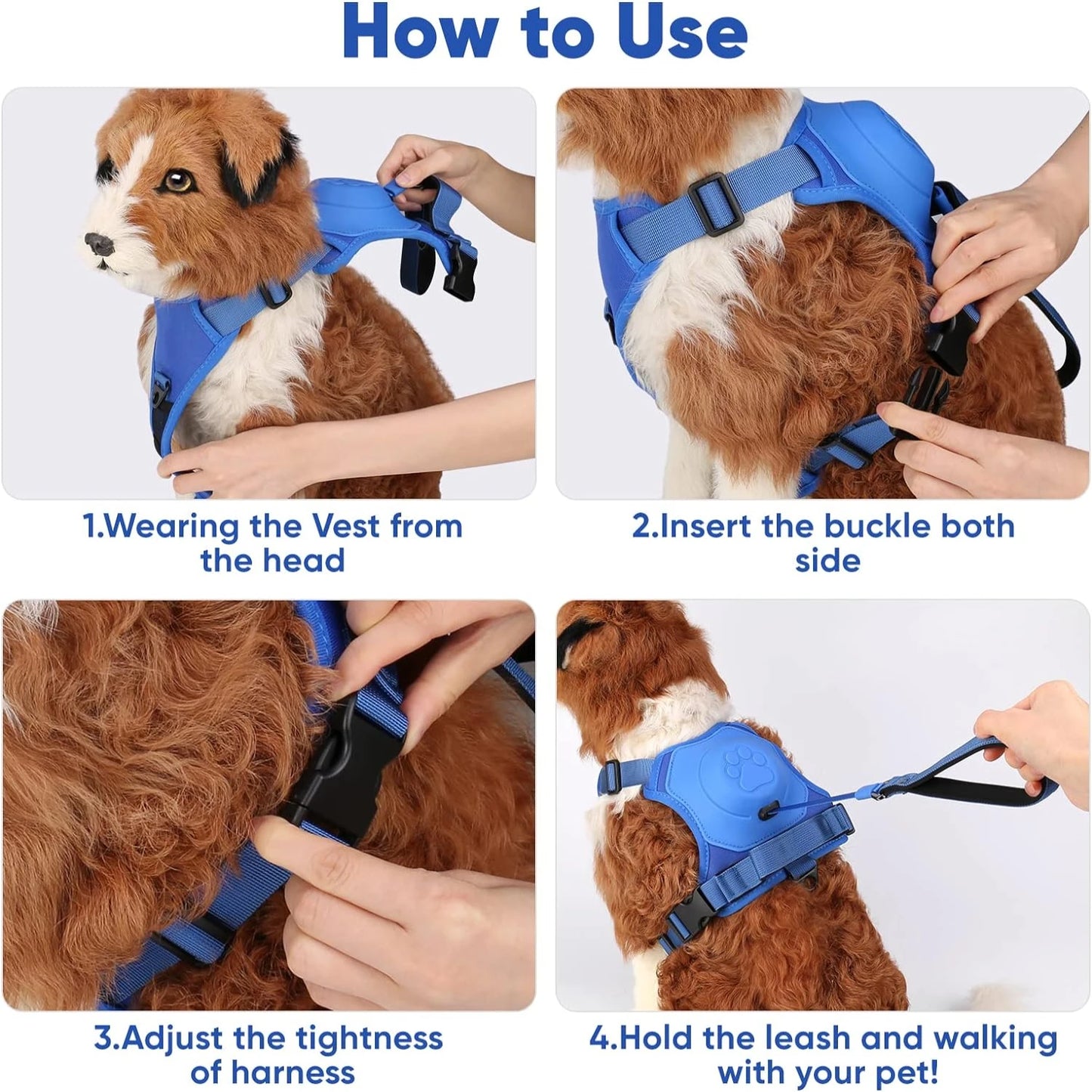 How to Use

1.Wearing the Vest from the head

2.Insert the buckle both side

3.Adjust the tightness of harness

4.Hold the leash and walking with your pet!