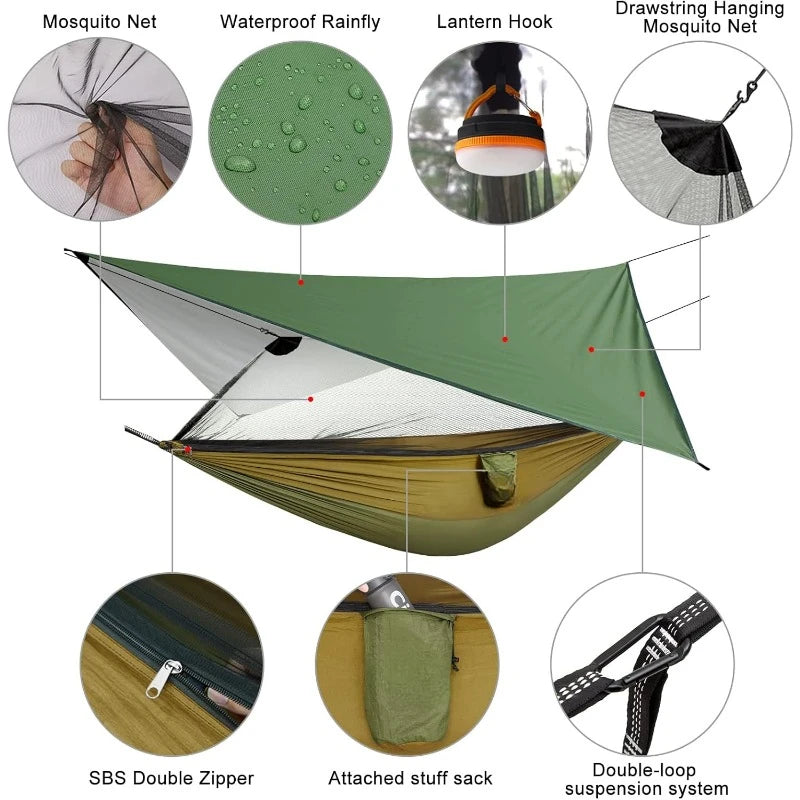 Mosquito Net

Waterproof Rainfly

Lantern Hook

Drawstring Hanging Mosquito Net

SBS Double Zipper

Attached stuff sack

Double-loop suspension system